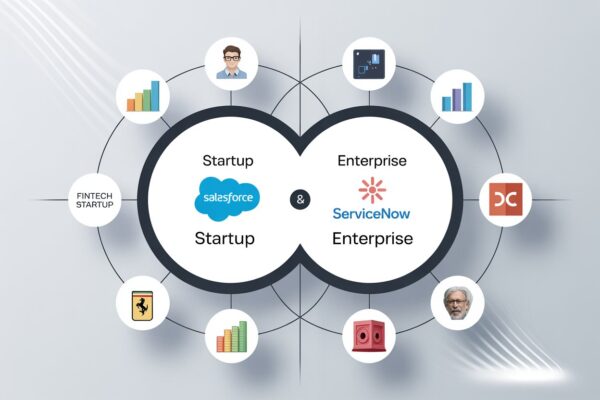 FINTECH STARTUP

Startup

salesforce

Startup

&

Enterprise

ServiceNow

Enterprise