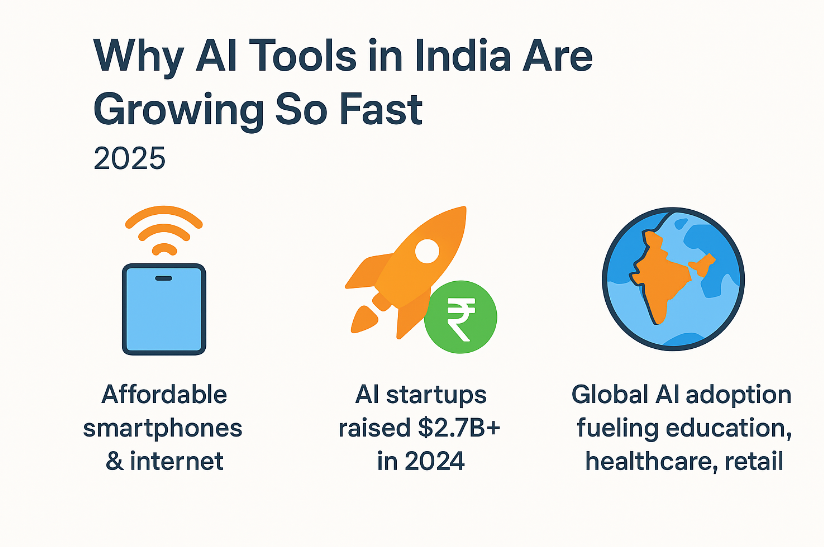 Why AI Tools in India Are Growing So Fast

2025

₹

Affordable smartphones & internet

AI startups raised \$2.7B+ in 2024

Global AI adoption fueling education, healthcare, retail